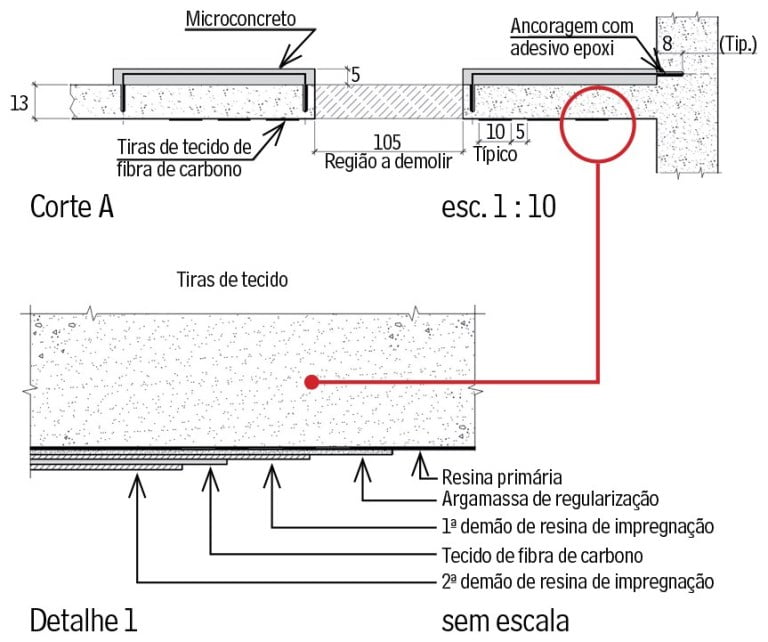 Microconcreto

Ancoragem com adesivo epoxi

8

(Tip.)

5

13

Tiras de tecido de fibra de carbono

105

Região a demolir

10 5

Típico

Corte A

esc. 1 : 10

Tiras de tecido

Resina primária

Argamassa de regularização

1ª demão de resina de impregnação

Tecido de fibra de carbono

2ª demão de resina de impregnação

Detalhe 1

sem escala